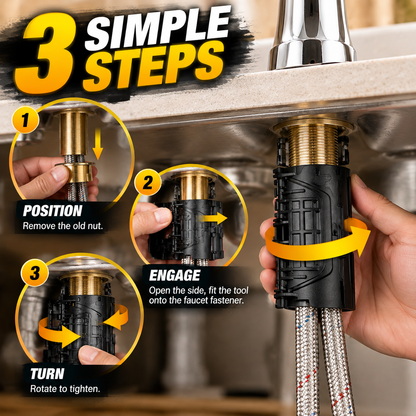 3 SIMPLE STEPS

1

POSITION
Remove the old nut.

2

ENGAGE
Open the side, fit the tool onto the faucet fastener.

3

TURN
Rotate to tighten.